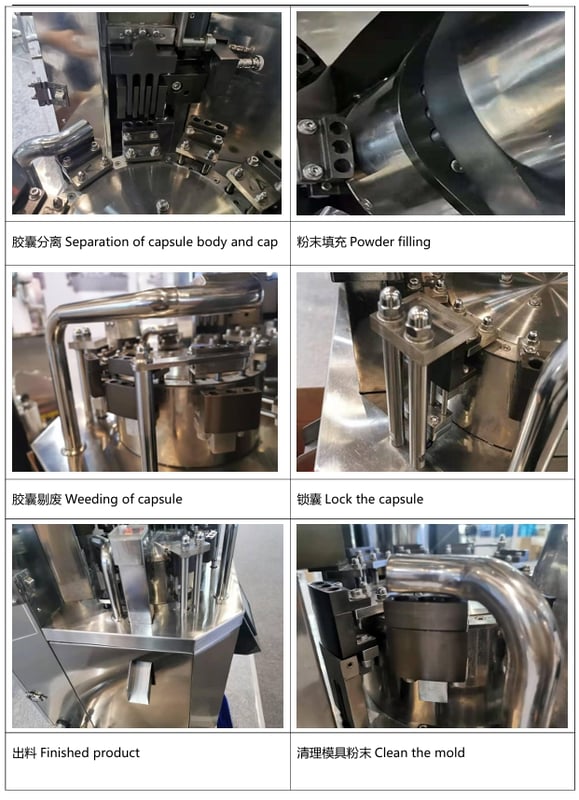 | | |
|---|---|
| 胶囊分离 Separation of capsule body and cap | 粉末填充 Powder filling |
| 胶囊剔废 Weeding of capsule | 锁囊 Lock the capsule |
| 出料 Finished product | 清理模具粉末 Clean the mold |